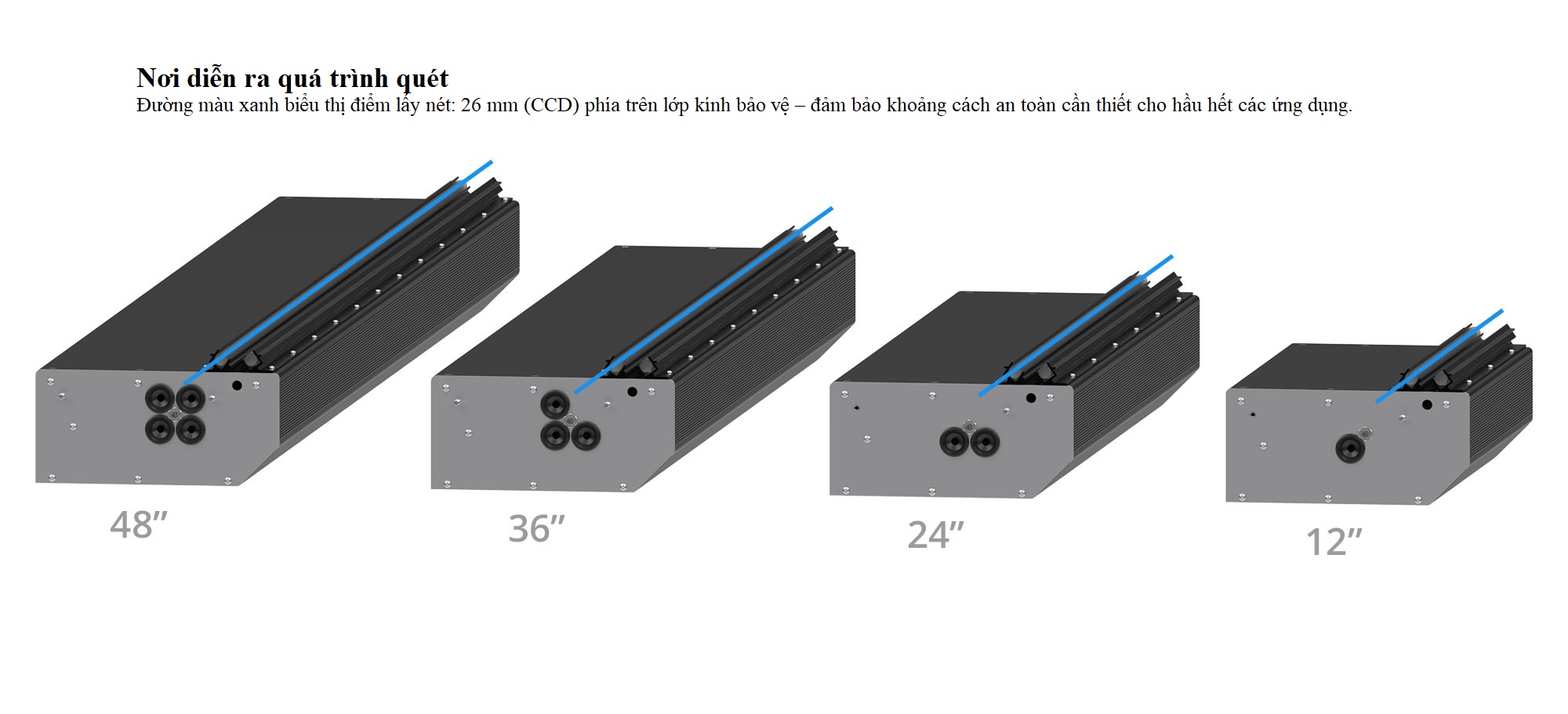 Nơi diễn ra quá trình quét
Đường màu xanh biểu thị điểm lấy nét: 26 mm (CCD) phía trên lớp kính bảo vệ – đảm bảo khoảng cách an toàn cần thiết cho hầu hết các ứng dụng.

48″

36″

24″

12″